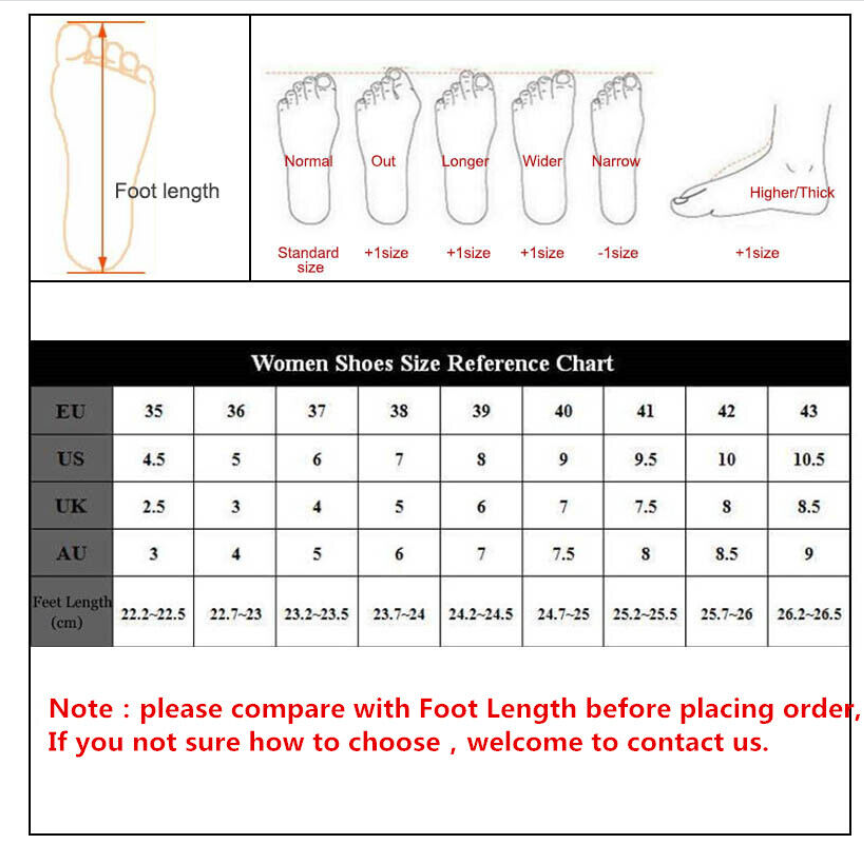 Foot length

Normal
Out
Longer
Wider
Narrow
Higher/Thick

Standard size
+1size
+1size
+1size
-1size
+1size

Women Shoes Size Reference Chart

| EU | 35 | 36 | 37 | 38 | 39 | 40 | 41 | 42 | 43 |
|---|---|---|---|---|---|---|---|---|---|
| US | 4.5 | 5 | 6 | 7 | 8 | 9 | 9.5 | 10 | 10.5 |
| UK | 2.5 | 3 | 4 | 5 | 6 | 7 | 7.5 | 8 | 8.5 |
| AU | 3 | 4 | 5 | 6 | 7 | 7.5 | 8 | 8.5 | 9 |
| Feet Length (cm) | 22.2~22.5 | 22.7~23 | 23.2~23.5 | 23.7~24 | 24.2~24.5 | 24.7~25 | 25.2~25.5 | 25.7~26 | 26.2~26.5 |

Note : please compare with Foot Length before placing order,
If you not sure how to choose , welcome to contact us.